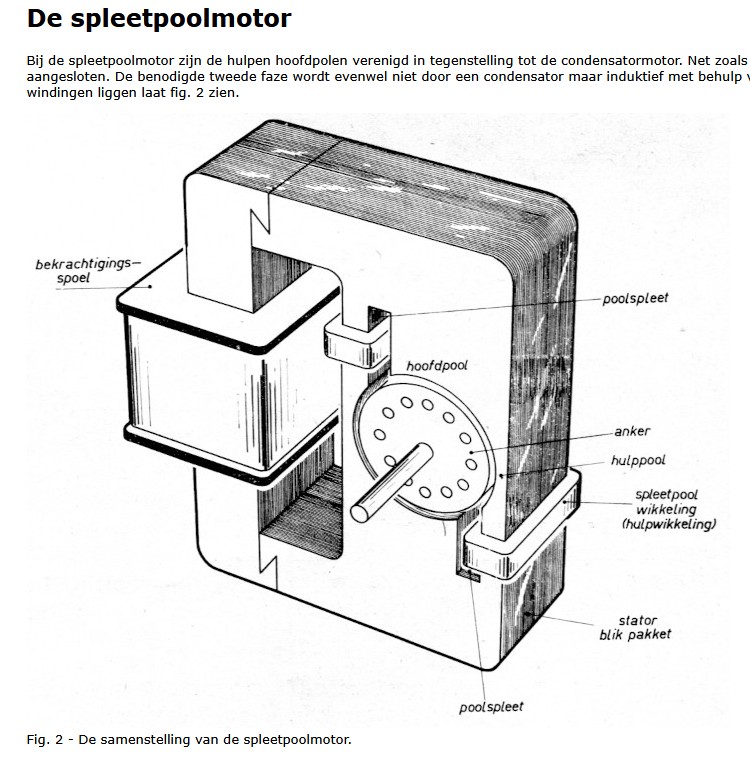 De spleetpoolmotor

Bij de spleetpoolmotor zijn de hulpen hoofdpolen verenigd in tegenstelling tot de condensatormotor. Net zoals aangesloten. De benodigde tweede faze wordt evenwel niet door een condensator maar induktief met behulp v windingen liggen laat fig. 2 zien.

bekrachtigings-spoel

poolspleet

hoofdpool

anker

hulppool

spleetpool wikkeling (hulpwikkeling)

stator blik pakket

poolspleet

Fig. 2 - De samenstelling van de spleetpoolmotor.